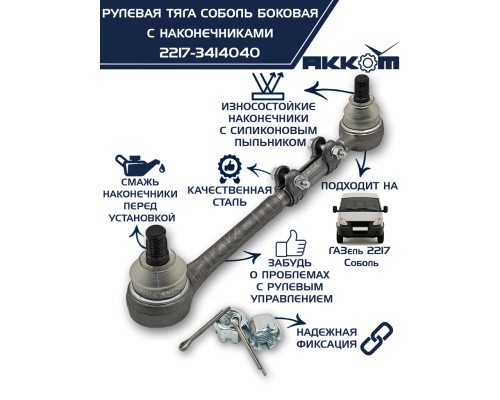 РУЛЕВАЯ ТЯГА СОБОЛЬ БОКОВАЯ
С НАКОНЕЧНИКАМИ
2217-3414040

АККОМ

ИЗНОСОСТОЙКИЕ НАКОНЕЧНИКИ С СИЛИКОНОВЫМ ПЫЛЬНИКОМ

СМАЖЬ НАКОНЕЧНИКИ ПЕРЕД УСТАНОВКОЙ

КАЧЕСТВЕННАЯ СТАЛЬ

ПОДХОДИТ НА

ГАЗель 2217
Соболь

ЗАБУДЬ О ПРОБЛЕМАХ С РУЛЕВЫМ УПРАВЛЕНИЕМ

НАДЕЖНАЯ ФИКСАЦИЯ