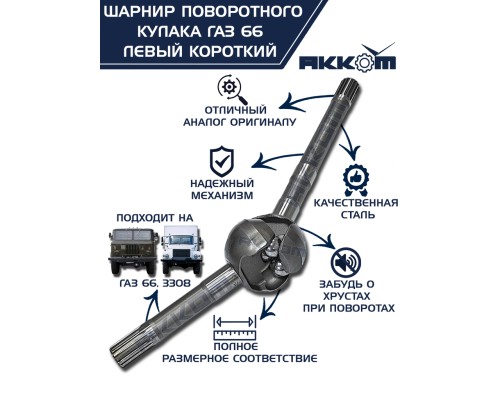 ШАРНИР ПОВОРОТНОГО КУЛАКА ГАЗ 66 ЛЕВЫЙ КОРОТКИЙ

АККОМ

ОТЛИЧНЫЙ АНАЛОГ ОРИГИНАЛУ

НАДЕЖНЫЙ МЕХАНИЗМ

КАЧЕСТВЕННАЯ СТАЛЬ

ПОДХОДИТ НА

ГАЗ 66, 3308

ЗАБУДЬ О ХРУСТАХ ПРИ ПОВОРОТАХ

ПОЛНОЕ РАЗМЕРНОЕ СООТВЕТСТВИЕ