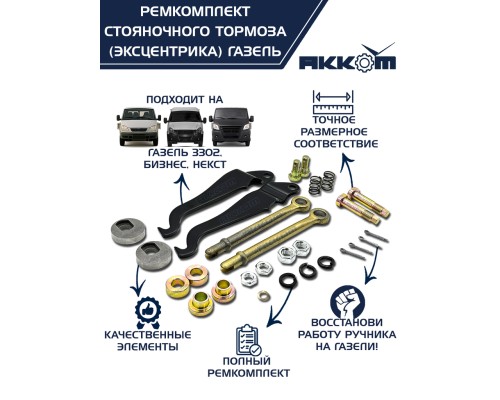 РЕМКОМПЛЕКТ СТОЯНОЧНОГО ТОРМОЗА (ЭКСЦЕНТРИКА) ГАЗЕЛЬ

АККОМ

ПОДХОДИТ НА

ГАЗЕЛЬ 3302, БИЗНЕС, НЕКСТ

ТОЧНОЕ РАЗМЕРНОЕ СООТВЕТСТВИЕ

КАЧЕСТВЕННЫЕ ЭЛЕМЕНТЫ

ПОЛНЫЙ РЕМКОМПЛЕКТ

ВОССТАНОВИ РАБОТУ РУЧНИКА НА ГАЗЕЛИ!