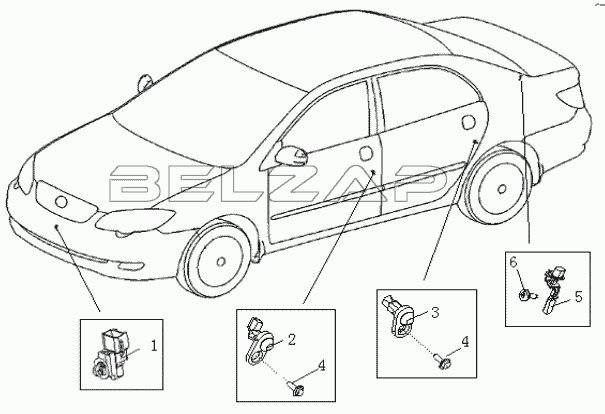 BELZAP

1

2

4

3

4

6

5