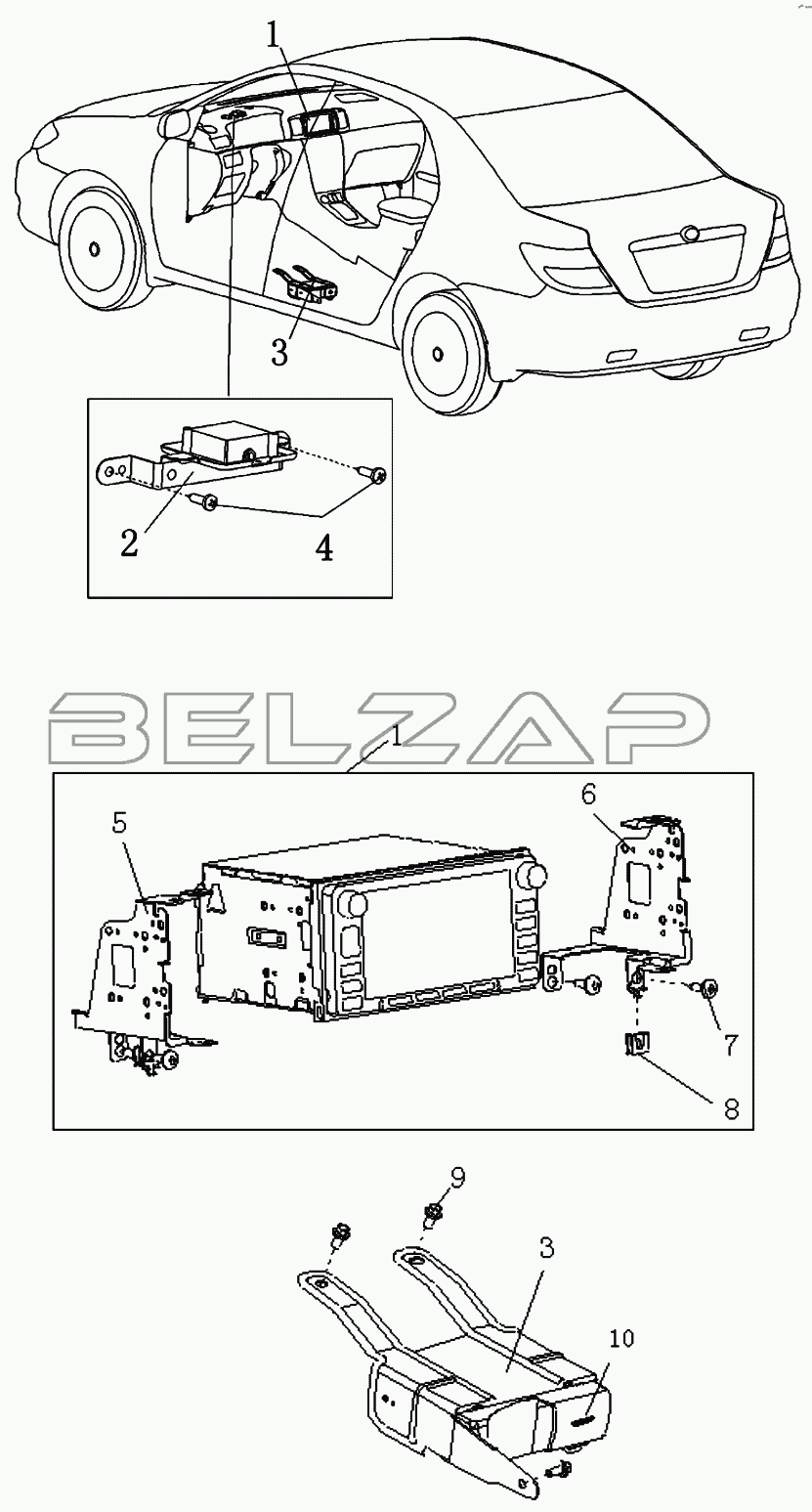 1
3
2
4
BELZAP
1
5
6
7
8
9
3
10