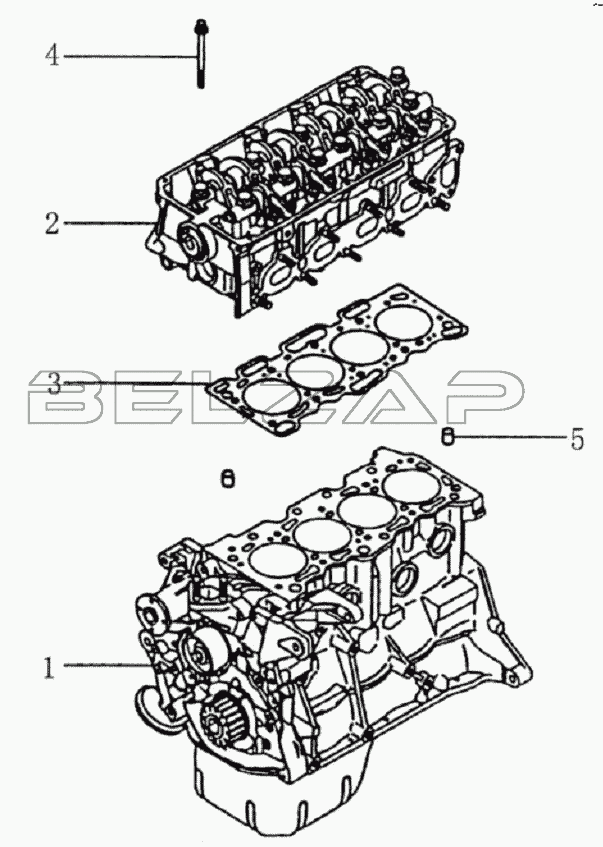 4

2

3

BELZAP

5

1