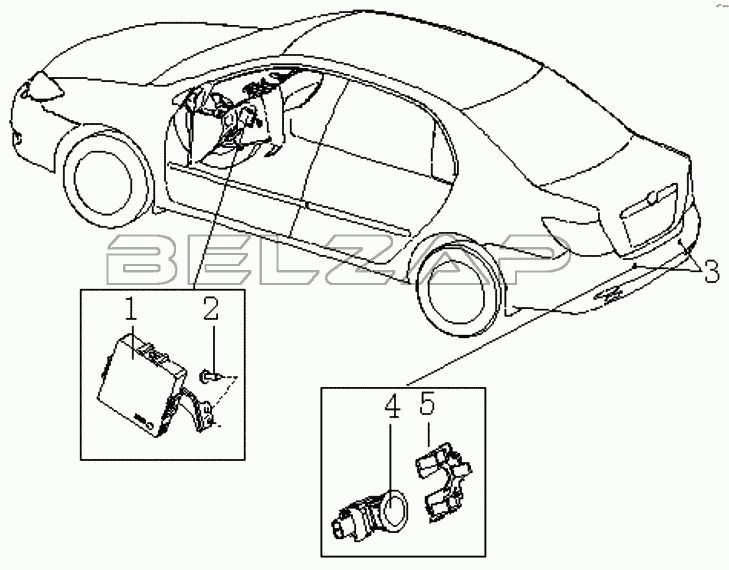 BELZAP

3

1

2

4

5