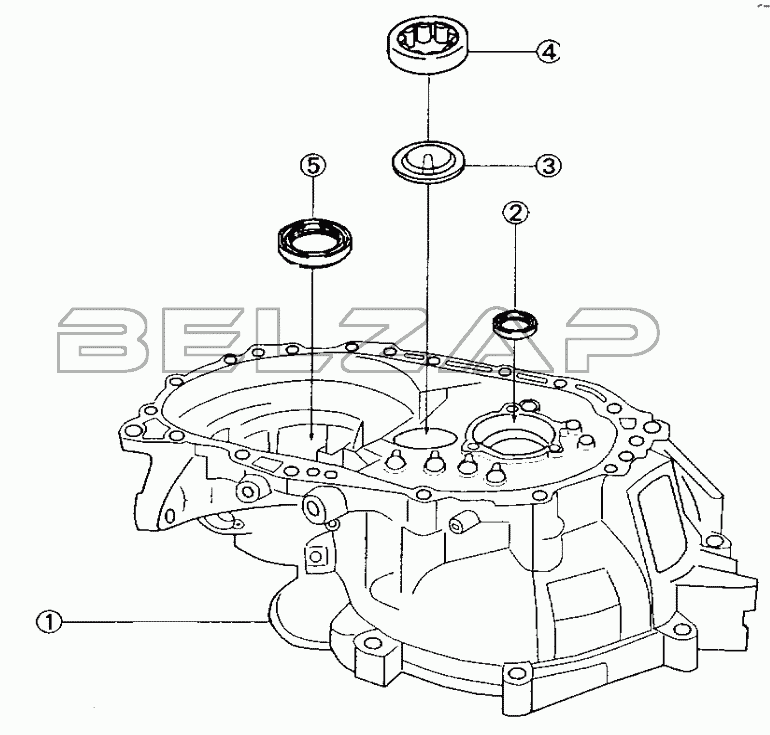 4
3
5
2
BELZAP
1