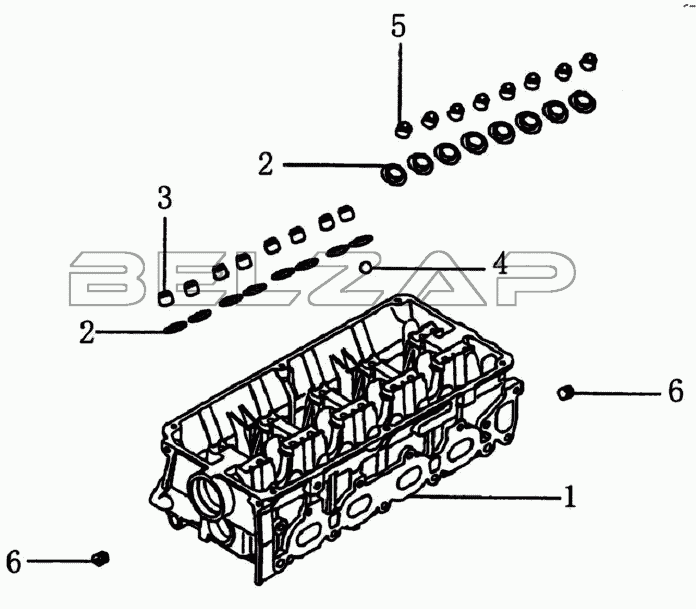 5
2
3
BELZAP
4
2
6
1
6