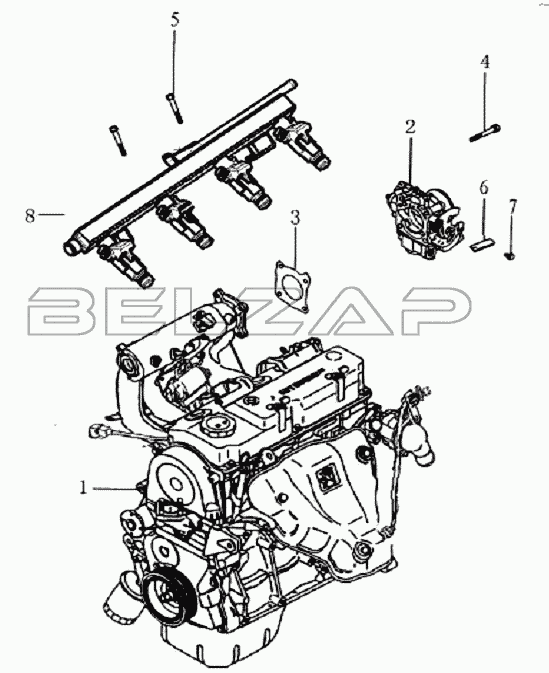 5
4
2
6
7
8
3
BELZAP
1