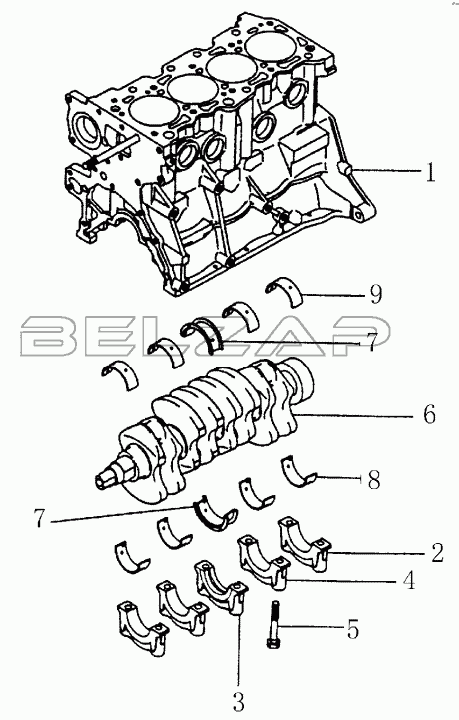 1
9
BELZAP
7
6
8
7
2
4
5
3