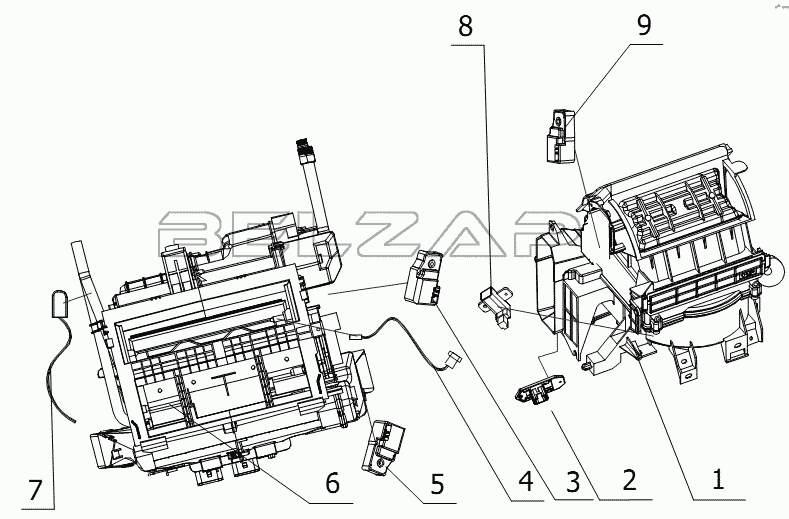 8
9
BELZAR
7
6
5
4
3
2
1