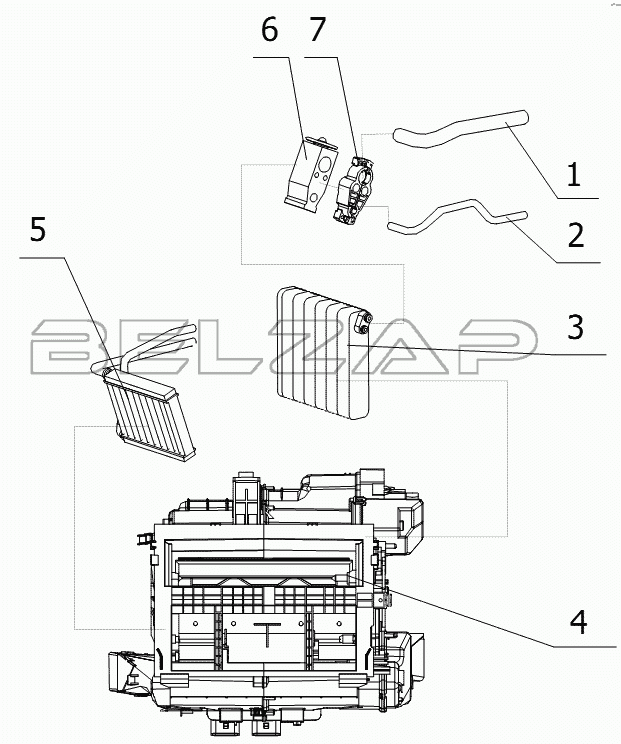 6 7

1

2

5

BELZAP

3

4