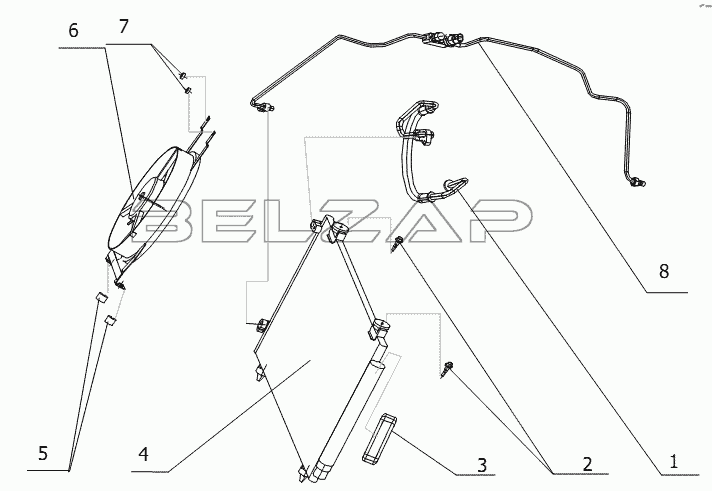 6
7
BELZAP
8
5
4
3
2
1