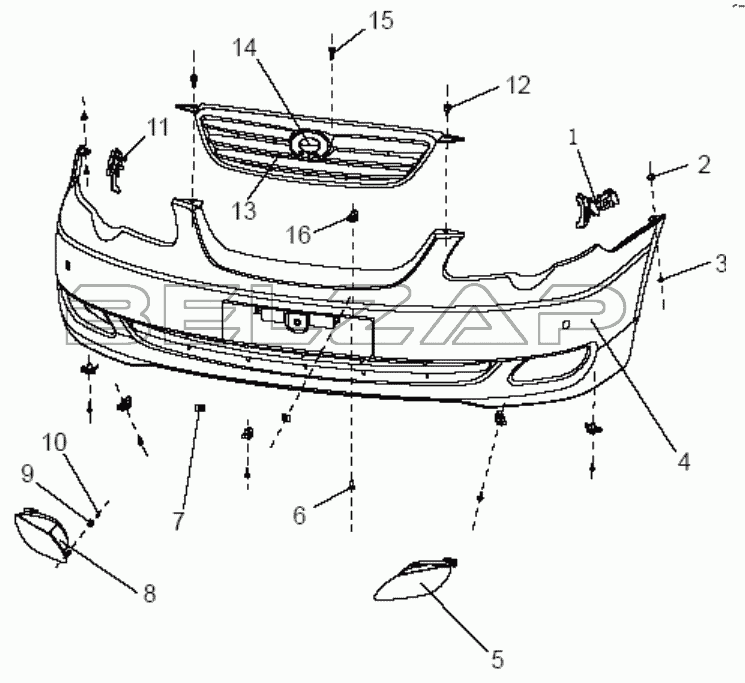 15
14
12
11
1
2
13
16
3
BELZAP
4
10
9
7
6
8
5