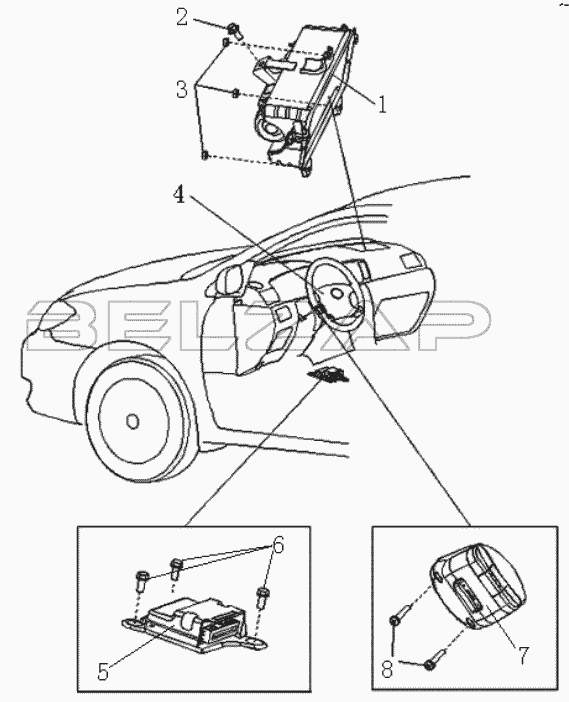 2
3
1
4
BELZAP
6
5
7
8